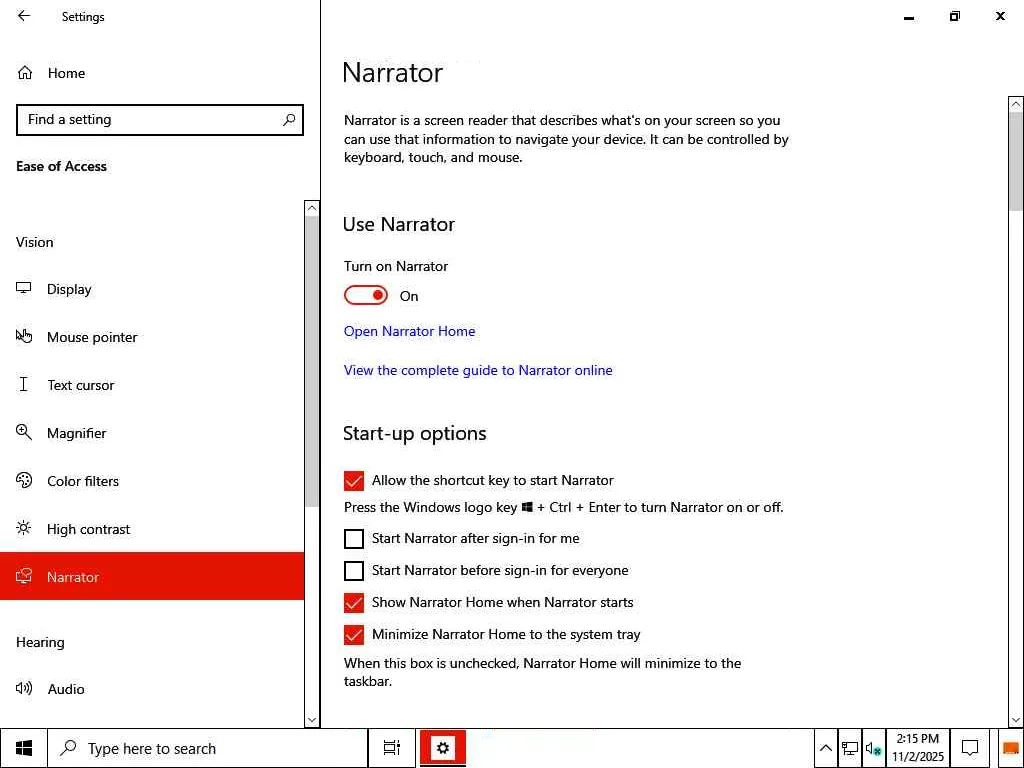 Settings

Home

Find a setting

Ease of Access

Vision

Display

Mouse pointer

Text cursor

Magnifier

Color filters

High contrast

Narrator

Hearing

Audio

Narrator

Narrator is a screen reader that describes what's on your screen so you can use that information to navigate your device. It can be controlled by keyboard, touch, and mouse.

Use Narrator

Turn on Narrator

On

Open Narrator Home

View the complete guide to Narrator online

Start-up options

Allow the shortcut key to start Narrator

Press the Windows logo key + Ctrl + Enter to turn Narrator on or off.

Start Narrator after sign-in for me

Start Narrator before sign-in for everyone

Show Narrator Home when Narrator starts

Minimize Narrator Home to the system tray

When this box is unchecked, Narrator Home will minimize to the taskbar.

Type here to search

2:15 PM
11/2/2025